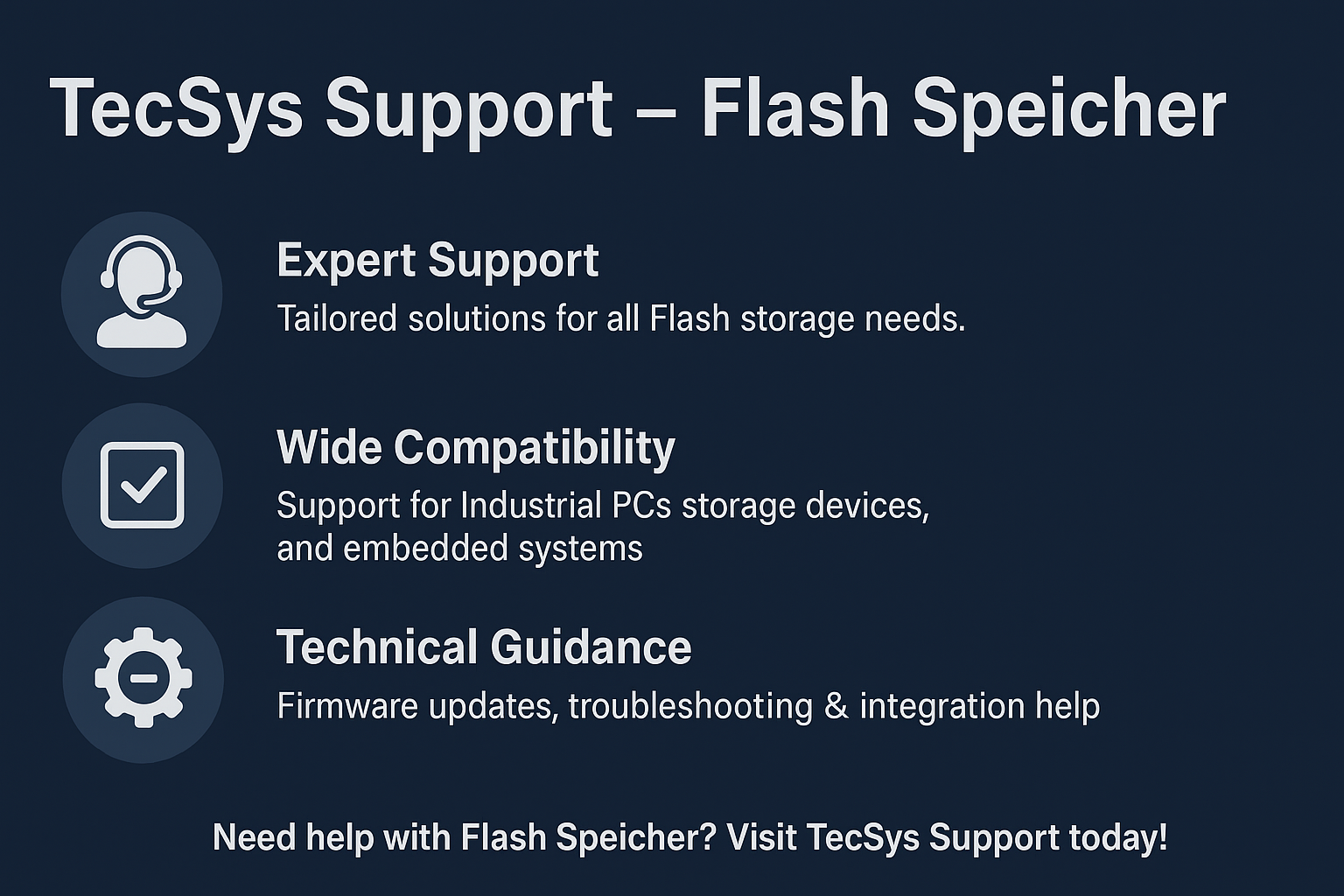 TecSys Support – Flash Speicher

Expert Support

Tailored solutions for all Flash storage needs.

Wide Compatibility

Support for Industrial PCs storage devices, and embedded systems

Technical Guidance

Firmware updates, troubleshooting & integration help

Need help with Flash Speicher? Visit TecSys Support today!